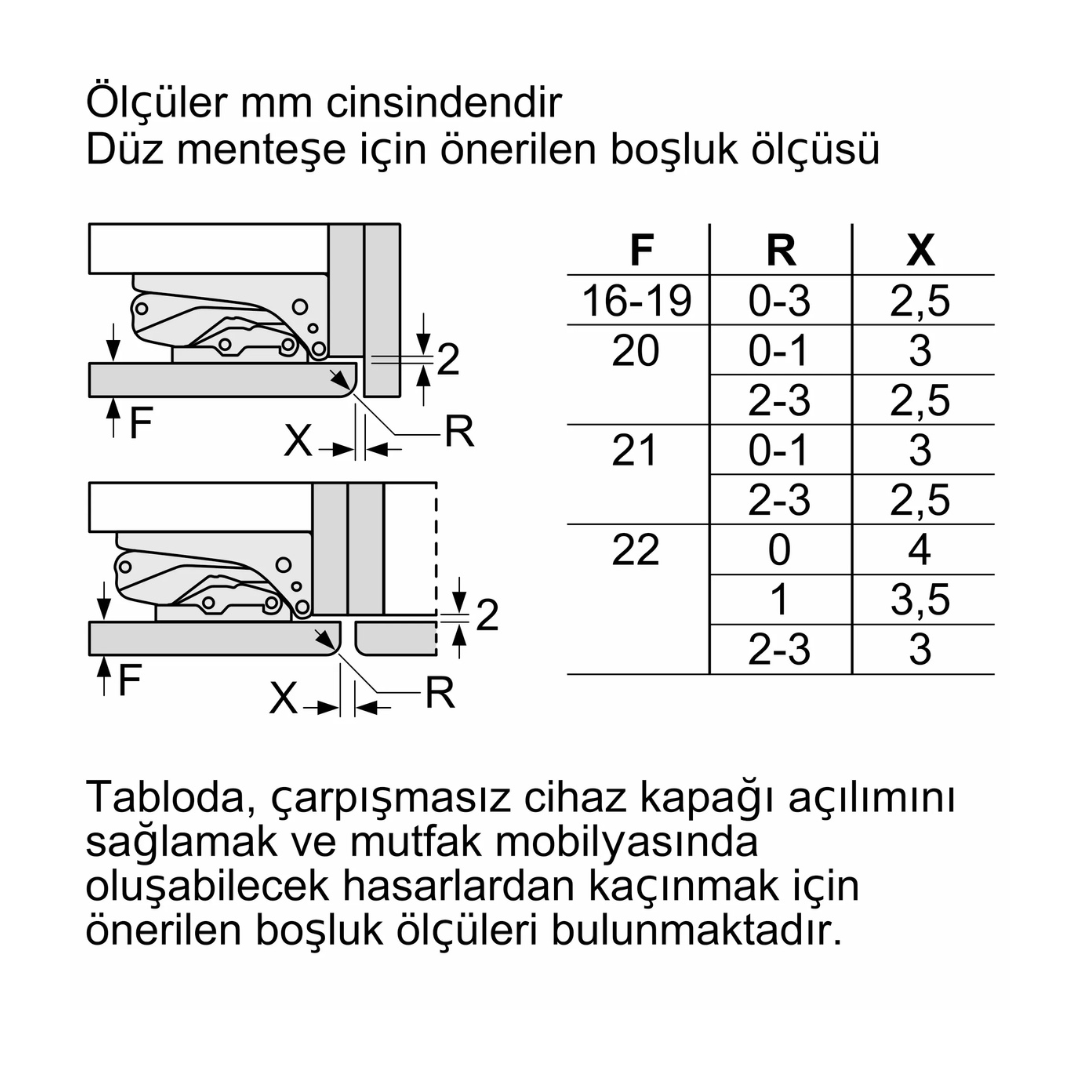 Ölçüler mm cinsindendir
Düz menteşe için önerilen boşluk ölçüsü

2
F
X
R

2
F
X
R

| F | R | X |
|---|---|---|
| 16-19 | 0-3 | 2,5 |
| 20 | 0-1 | 3 |
| | 2-3 | 2,5 |
| 21 | 0-1 | 3 |
| | 2-3 | 2,5 |
| 22 | 0 | 4 |
| | 1 | 3,5 |
| | 2-3 | 3 |

Tabloda, çarpışmasız cihaz kapağı açılımını sağlamak ve mutfak mobilyasında oluşabilecek hasarlardan kaçınmak için önerilen boşluk ölçüleri bulunmaktadır.